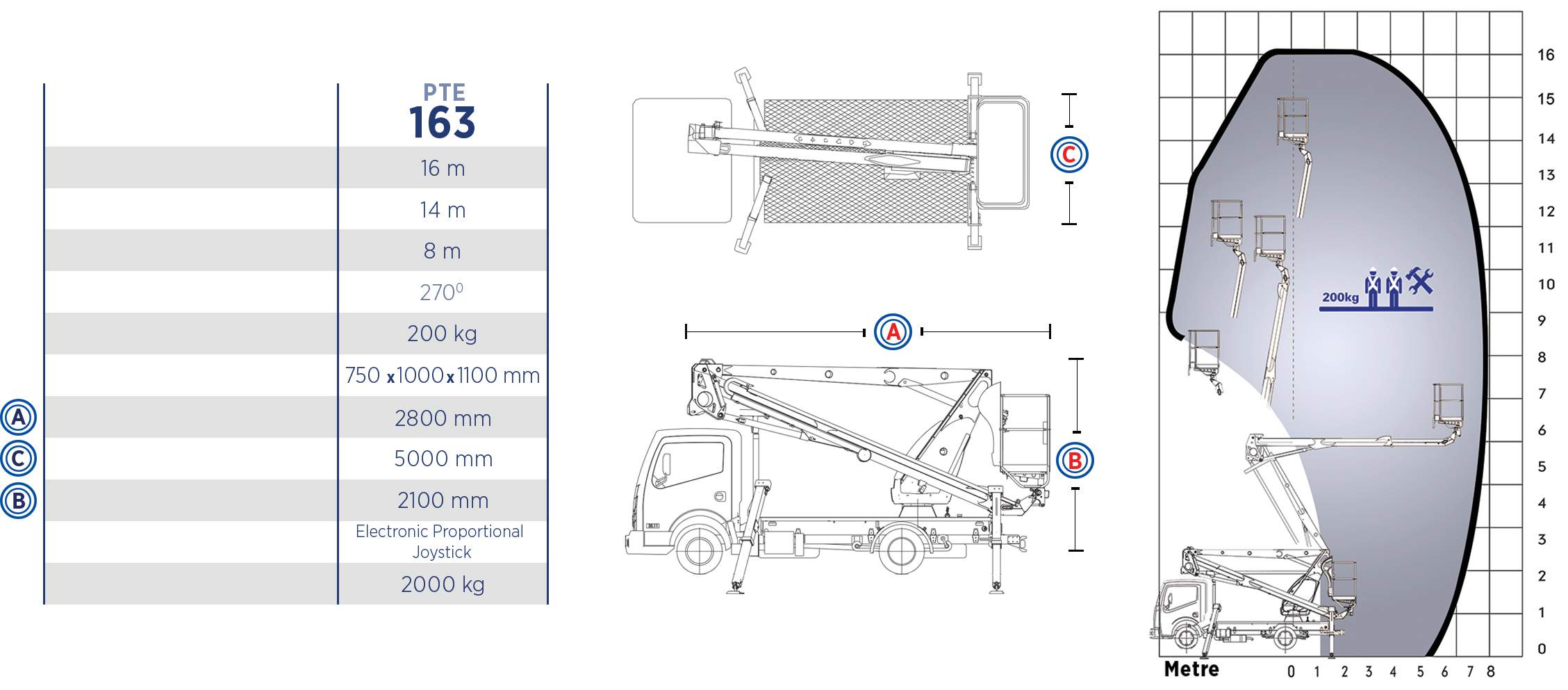 |  | PTE 163 |
|---|---|
|  | 16 m |
|  | 14 m |
|  | 8 m |
|  | $270^0$ |
|  | 200 kg |
|  | 750 x 1000 x 1100 mm |
| A | 2800 mm |
| C | 5000 mm |
| B | 2100 mm |
|  | Electronic Proportional Joystick |
|  | 2000 kg |

C

A

B

200kg

16
15
14
13
12
11
10
9
8
7
6
5
4
3
2
1
0

Metre 0 1 2 3 4 5 6 7 8