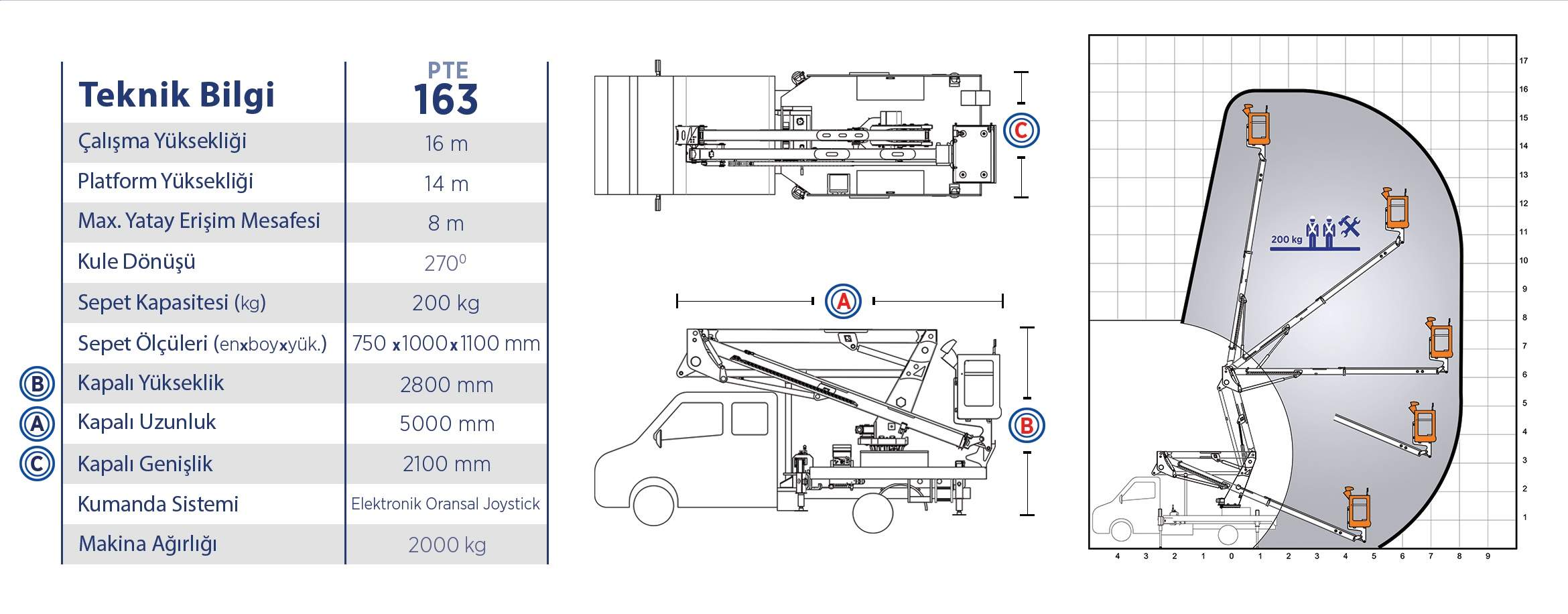 | Teknik Bilgi | PTE 163 |
|---|---|
| Çalışma Yüksekliği | 16 m |
| Platform Yüksekliği | 14 m |
| Max. Yatay Erişim Mesafesi | 8 m |
| Kule Dönüşü | $270^0$ |
| Sepet Kapasitesi (kg) | 200 kg |
| Sepet Ölçüleri (enxboyxyük.) | 750 x1000x1100 mm |
| B Kapalı Yükseklik | 2800 mm |
| A Kapalı Uzunluk | 5000 mm |
| C Kapalı Genişlik | 2100 mm |
| Kumanda Sistemi | Elektronik Oransal Joystick |
| Makina Ağırlığı | 2000 kg |

C

A

B

200 kg

17
16
15
14
13
12
11
10
9
8
7
6
5
4
3
2
1

4 3 2 1 0 1 2 3 4 5 6 7 8 9